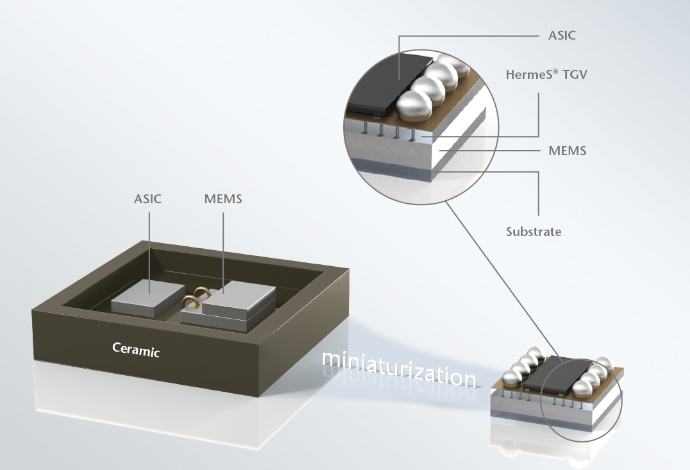 ASIC

HermeS® TGV

MEMS

Substrate

ASIC

MEMS

Ceramic

miniaturization